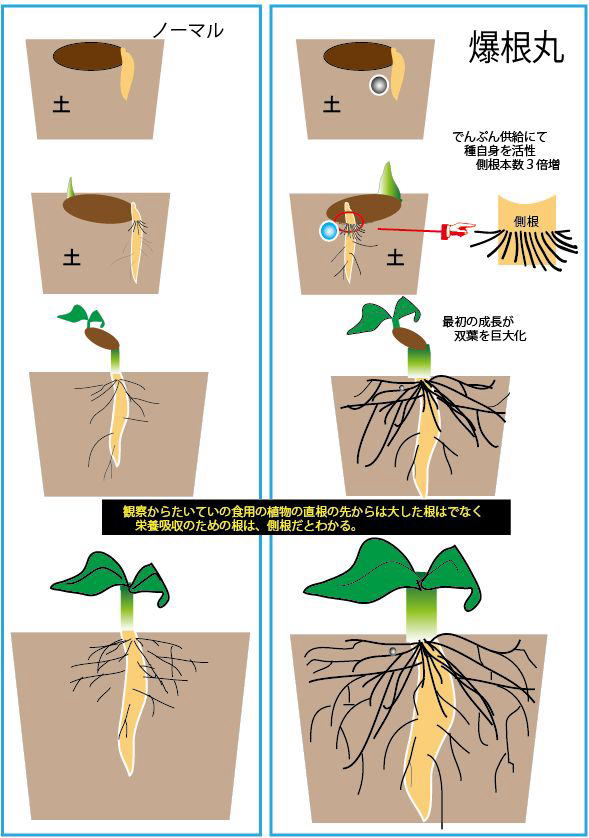 ノーマル

土

土

爆根丸

土

でんぷん供給にて
種自身を活性
側根本数３倍増

土

側根

最初の成長が
双葉を巨大化

観察からたいていの食用の植物の直根の先からは大した根はでなく
栄養吸収のための根は、側根だとわかる。